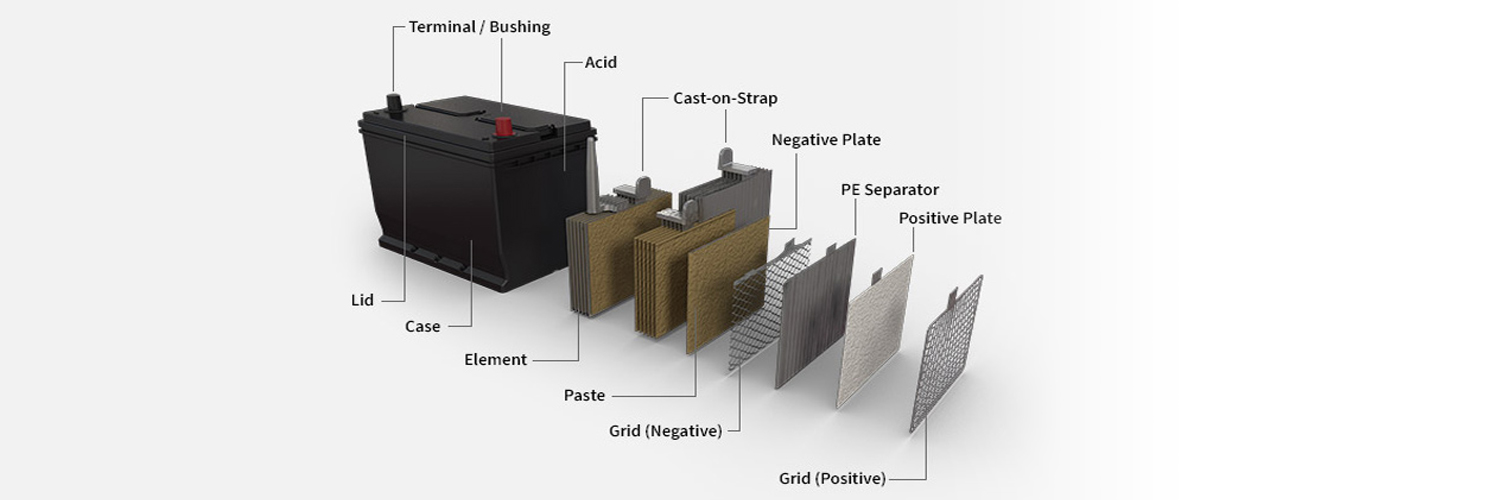 Terminal / Bushing
Acid
Cast-on-Strap
Negative Plate
PE Separator
Positive Plate
Lid
Case
Element
Paste
Grid (Negative)
Grid (Positive)